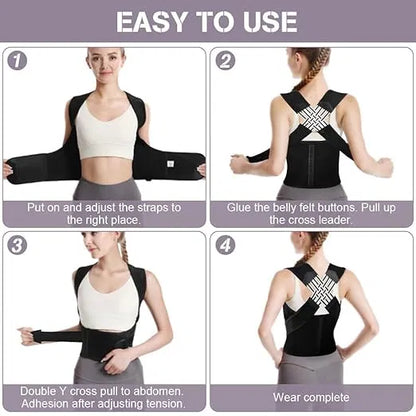 EASY TO USE

1

Put on and adjust the straps to the right place.

2

Glue the belly felt buttons. Pull up the cross leader.

3

Double Y cross pull to abdomen. Adhesion after adjusting tension.

4

Wear complete